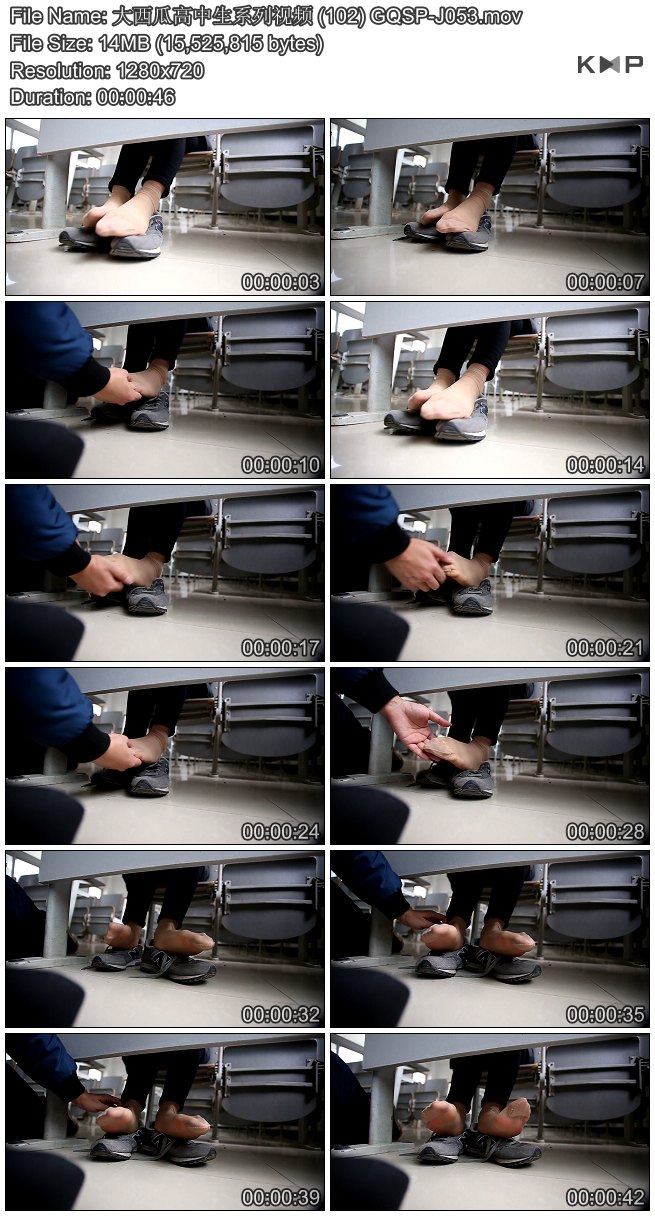 File Name: 大西瓜高中生系列视频 (102) GQSP-J053.mov
File Size: 14MB (15,525,815 bytes)
Resolution: 1280x720
Duration: 00:00:46

KMP

00:00:03
00:00:07
00:00:10
00:00:14
00:00:17
00:00:21
00:00:24
00:00:28
00:00:32
00:00:35
00:00:39
00:00:42