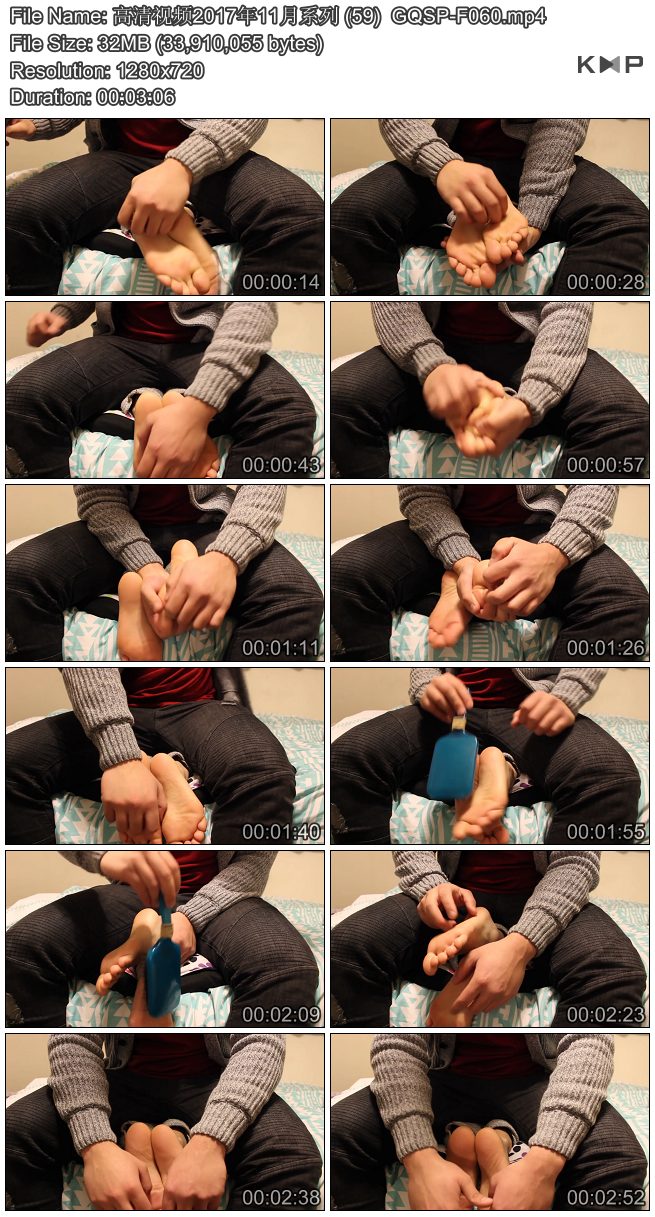 File Name: 高清视频2017年11月系列 (59)  GQSP-F060.mp4
File Size: 32MB (33,910,055 bytes)
Resolution: 1280x720
Duration: 00:03:06

KMP

00:00:14
00:00:28
00:00:43
00:00:57
00:01:11
00:01:26
00:01:40
00:01:55
00:02:09
00:02:23
00:02:38
00:02:52